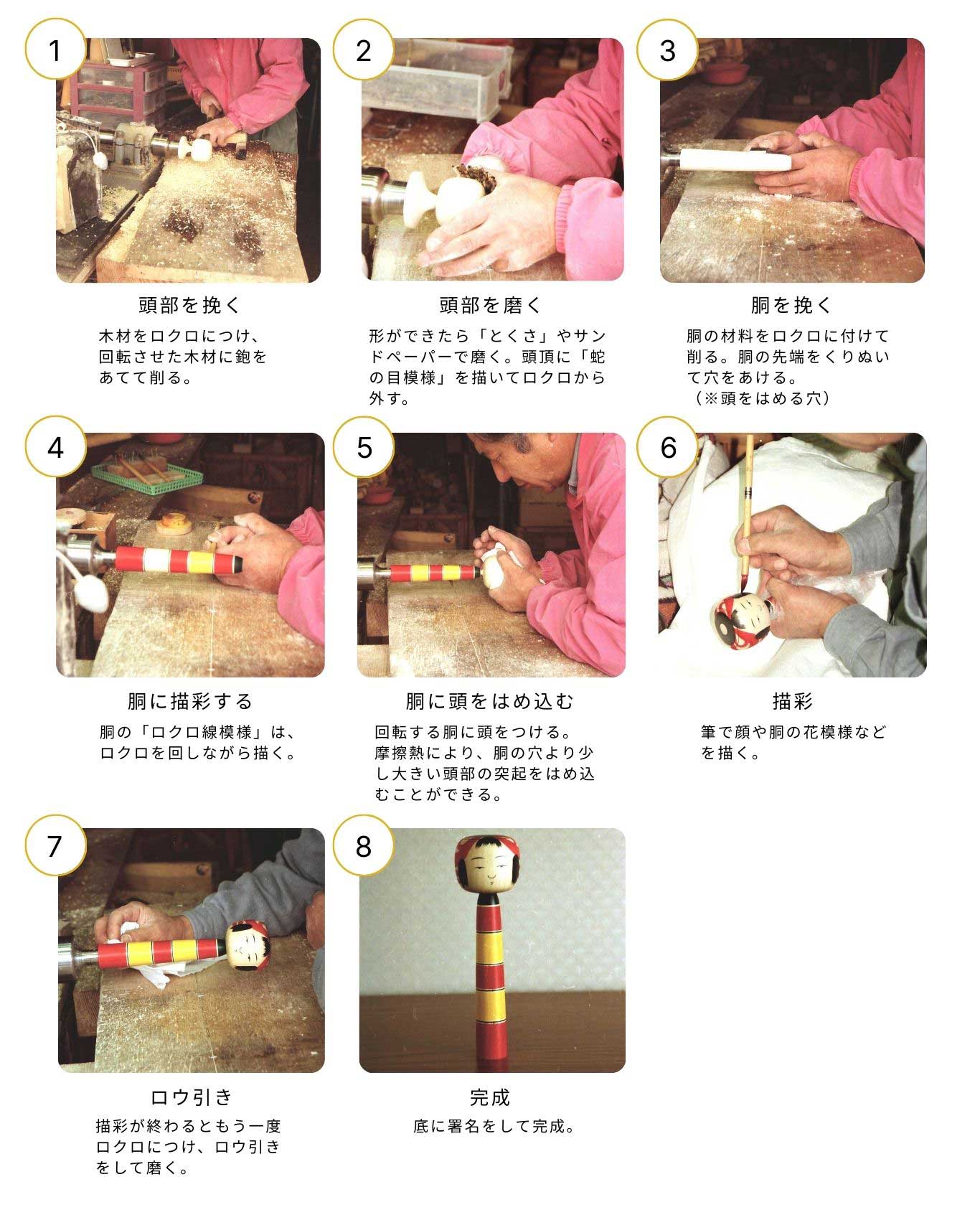 1

頭部を挽く

木材をロクロにつけ、回転させた木材に鉋をあてて削る。

2

頭部を磨く

形ができたら「とくさ」やサンドペーパーで磨く。頭頂に「蛇の目模様」を描いてロクロから外す。

3

胴を挽く

胴の材料をロクロに付けて削る。胴の先端をくりぬいて穴をあける。
（※頭をはめる穴）

4

胴に描彩する

胴の「ロクロ線模様」は、ロクロを回しながら描く。

5

胴に頭をはめ込む

回転する胴に頭をつける。摩擦熱により、胴の穴より少し大きい頭部の突起をはめ込むことができる。

6

描彩

筆で顔や胴の花模様などを描く。

7

ロウ引き

描彩が終わるともう一度ロクロにつけ、ロウ引きをして磨く。

8

完成

底に署名をして完成。